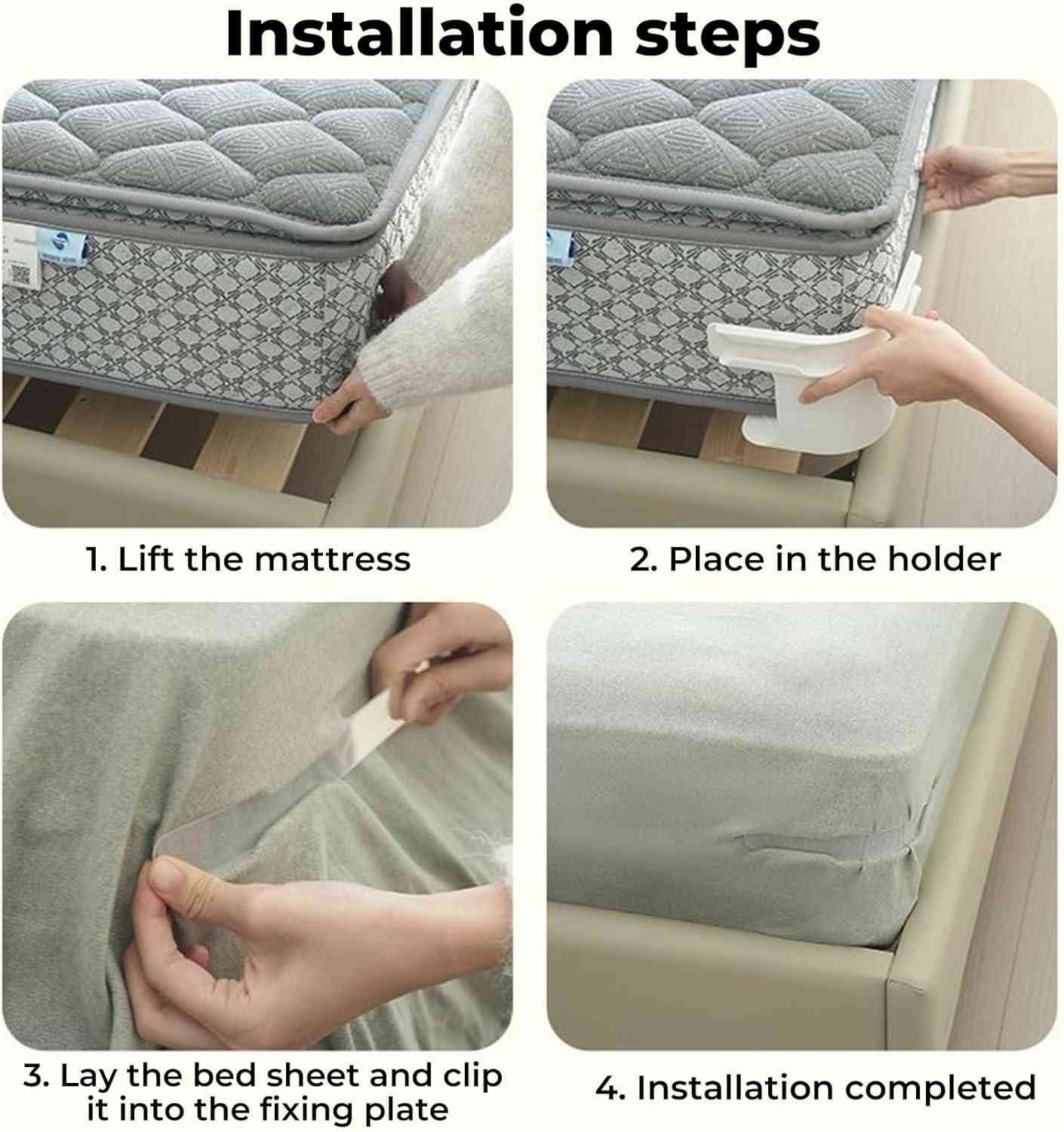 Installation steps

1. Lift the mattress

2. Place in the holder

3. Lay the bed sheet and clip it into the fixing plate

4. Installation completed